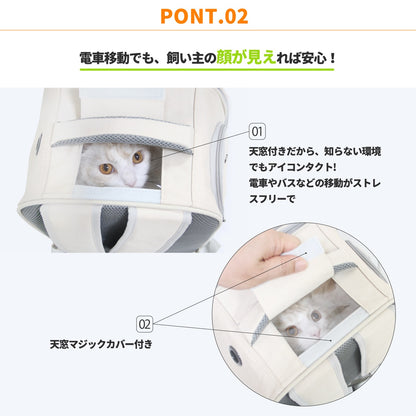 PONT.02

電車移動でも、飼い主の顔が見えれば安心！

01

天窓付きだから、知らない環境でもアイコンタクト!
電車やバスなどの移動がストレスフリーで

02

天窓マジックカバー付き